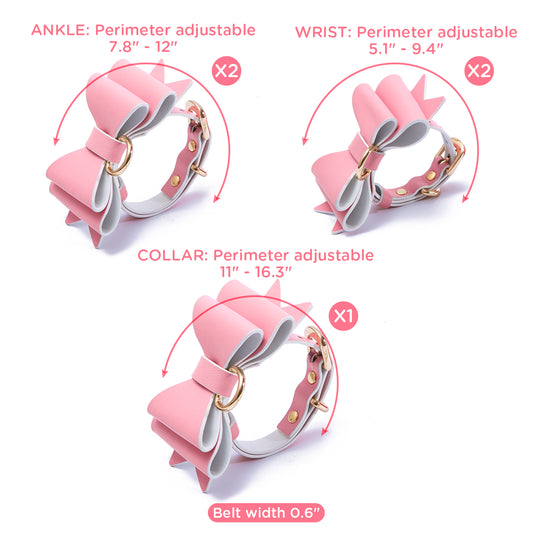 ANKLE: Perimeter adjustable
7.8" - 12"

X2

WRIST: Perimeter adjustable
5.1" - 9.4"

X2

COLLAR: Perimeter adjustable
11" - 16.3"

X1

Belt width 0.6"